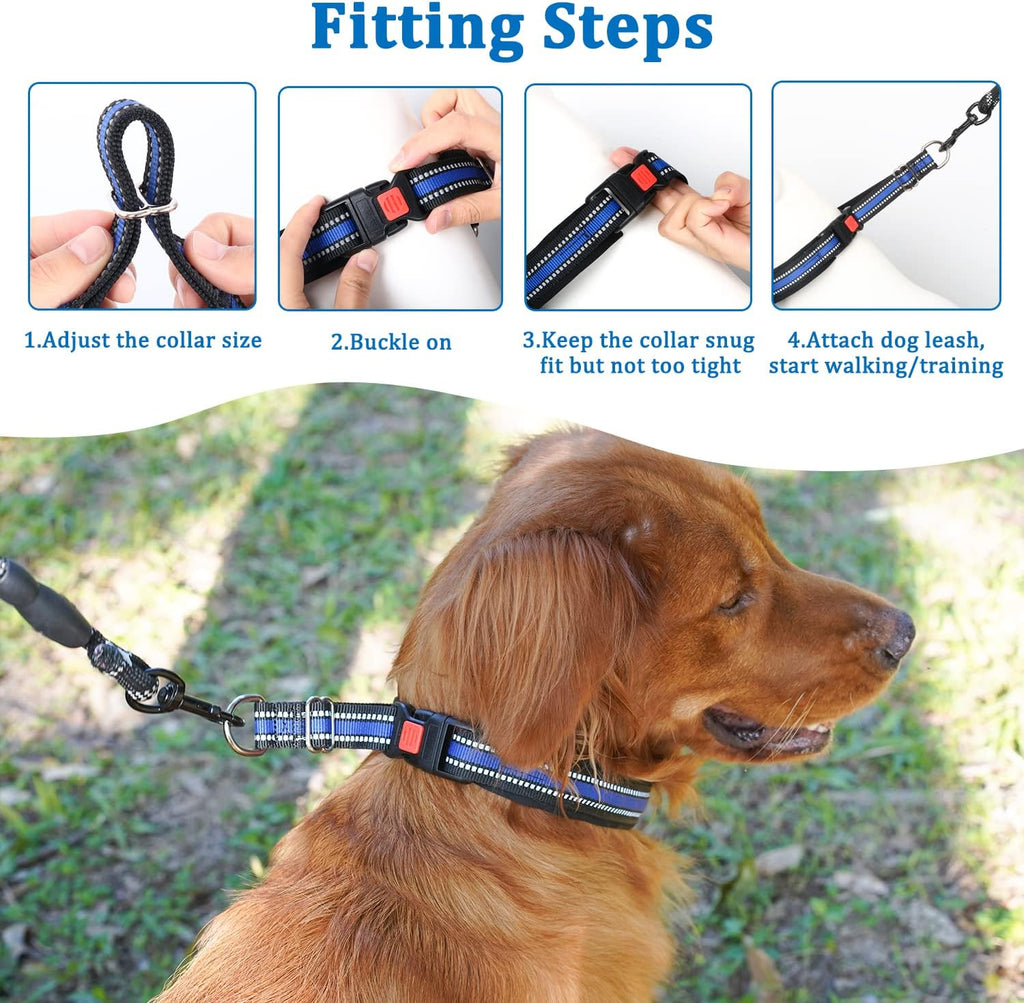 Fitting Steps

1.Adjust the collar size

2.Buckle on

3.Keep the collar snug fit but not too tight

4.Attach dog leash, start walking/training